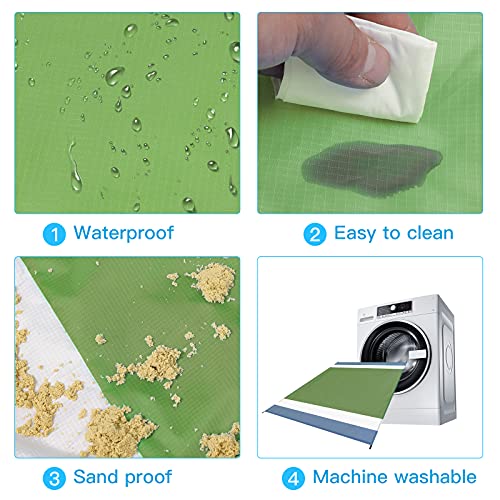 1 Waterproof

2 Easy to clean

3 Sand proof

4 Machine washable